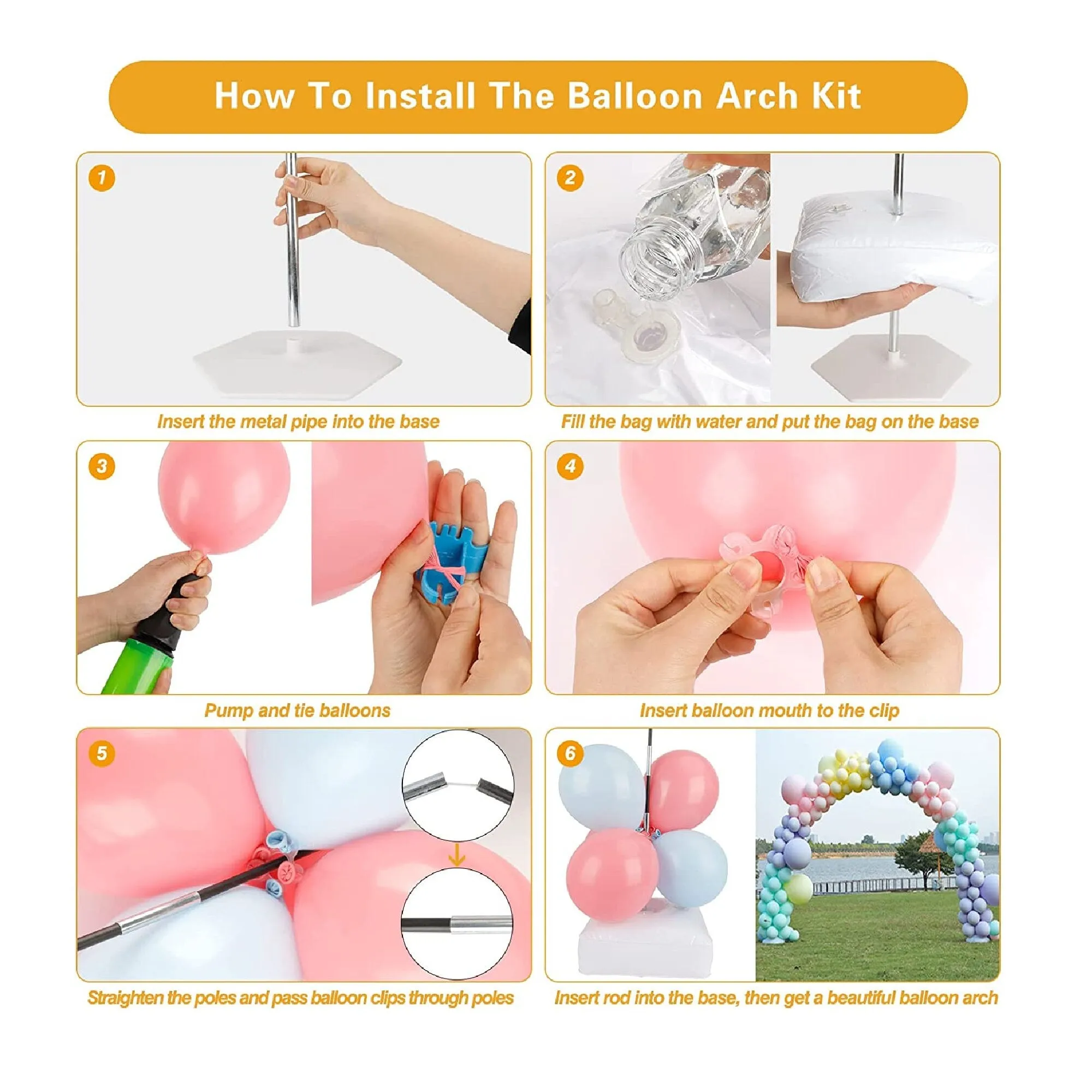 How To Install The Balloon Arch Kit

1

Insert the metal pipe into the base

2

Fill the bag with water and put the bag on the base

3

Pump and tie balloons

4

Insert balloon mouth to the clip

5

Straighten the poles and pass balloon clips through poles

6

Insert rod into the base, then get a beautiful balloon arch